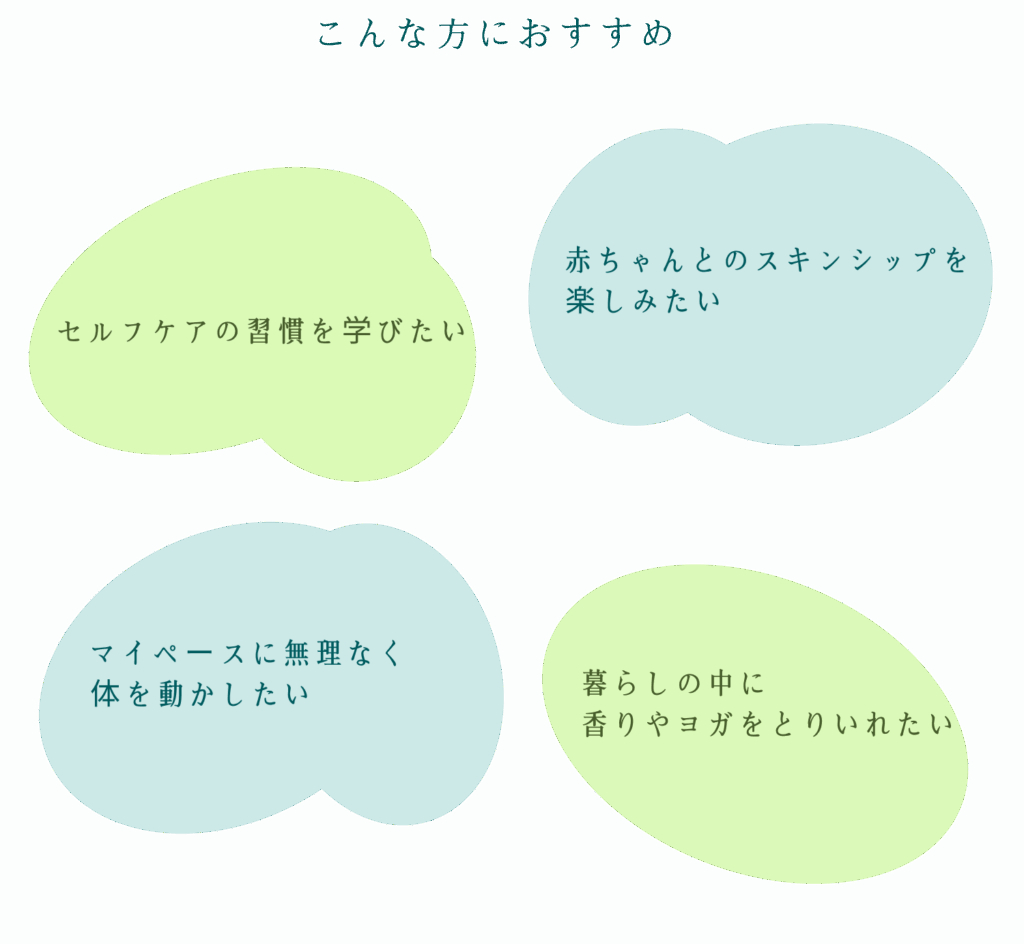 こんな方におすすめ

セルフケアの習慣を学びたい

赤ちゃんとのスキンシップを
楽しみたい

マイペースに無理なく
体を動かしたい

暮らしの中に
香りやヨガをとりいれたい